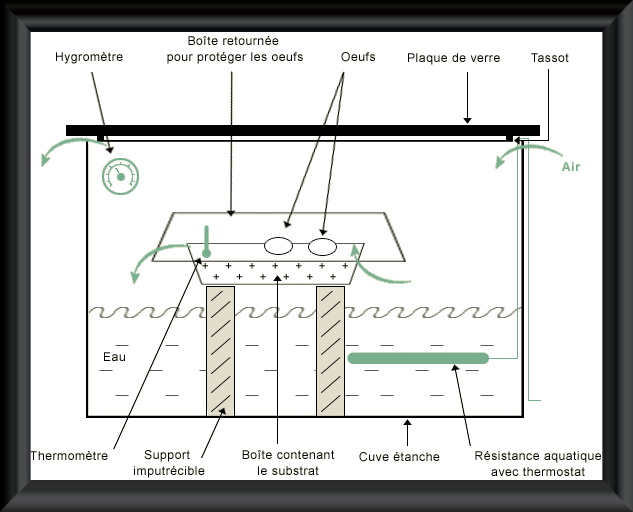 Hygromètre

Boîte retournée pour protéger les oeufs

Oeufs

Plaque de verre

Tassot

Air

Eau

Thermomètre

Support imputrécible

Boîte contenant le substrat

Cuve étanche

Résistance aquatique avec thermostat